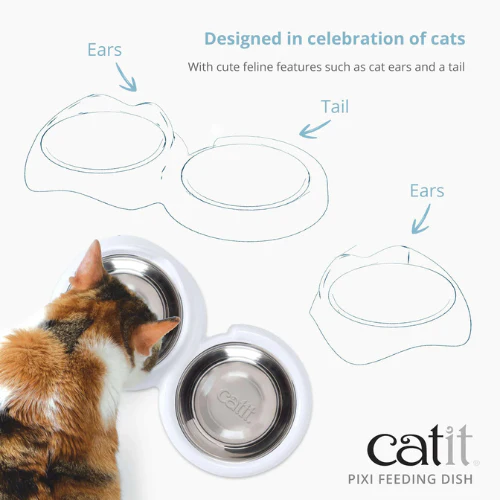 Designed in celebration of cats

With cute feline features such as cat ears and a tail

Ears

Tail

Ears

catit

catit®

PIXI FEEDING DISH